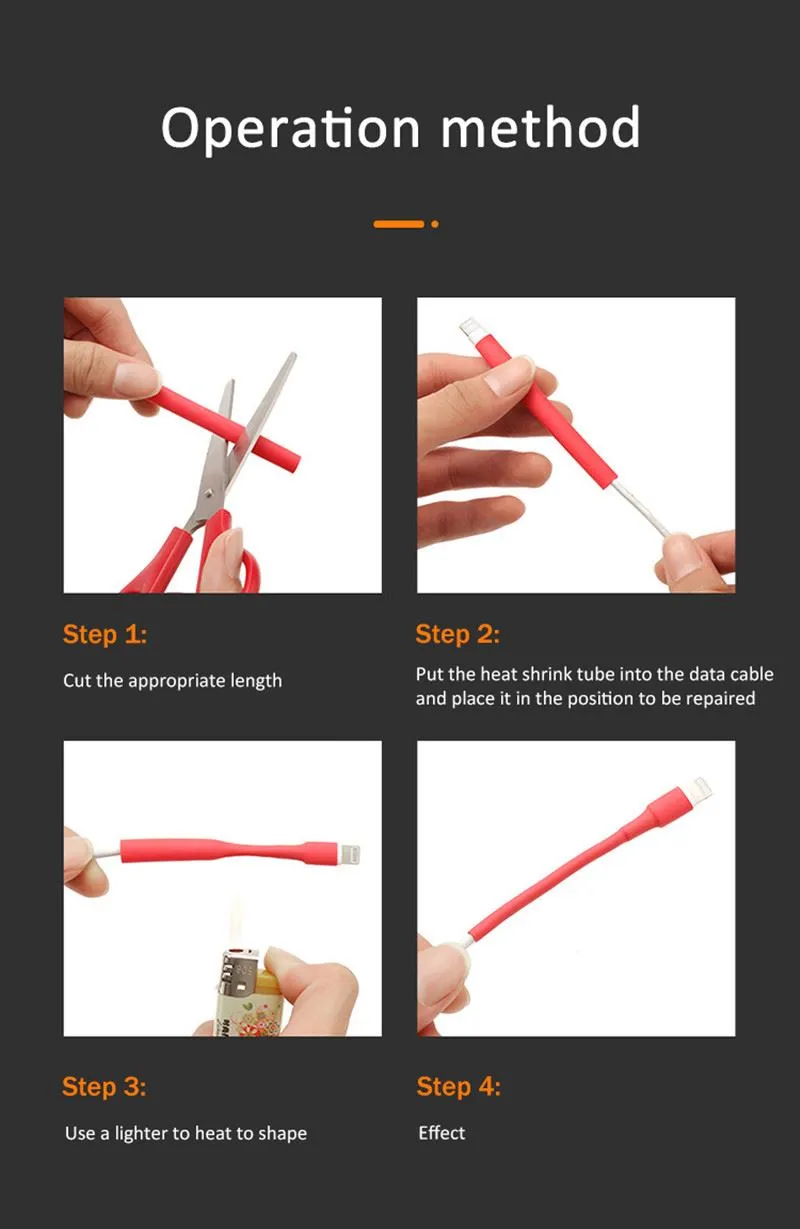 Operation method

Step 1:

Cut the appropriate length

Step 2:

Put the heat shrink tube into the data cable and place it in the position to be repaired

Step 3:

Use a lighter to heat to shape

Step 4:

Effect